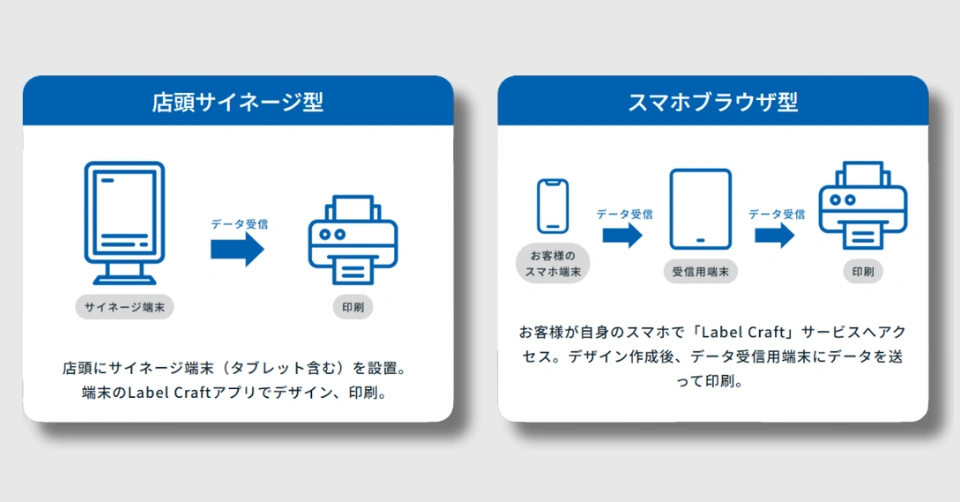 店頭サイネージ型

データ受信

サイネージ端末

印刷

店頭にサイネージ端末（タブレット含む）を設置。端末のLabel Craftアプリでデザイン、印刷。

スマホブラウザ型

データ受信

データ受信

お客様のスマホ端末

受信用端末

印刷

お客様が自身のスマホで「Label Craft」サービスへアクセス。デザイン作成後、データ受信用端末にデータを送って印刷。